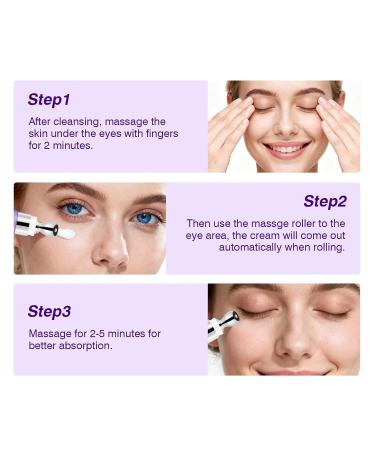 Step1

After cleansing, massage the skin under the eyes with fingers for 2 minutes.

Step2

Then use the massge roller to the eye area, the cream will come out automatically when rolling.

Step3

Massage for 2-5 minutes for better absorption.