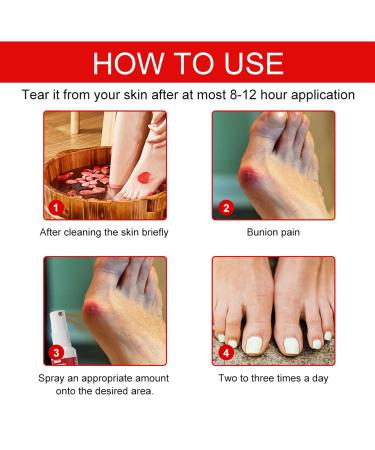 HOW TO USE

Tear it from your skin after at most 8-12 hour application

1

After cleaning the skin briefly

2

Bunion pain

3

Spray an appropriate amount onto the desired area.

4

Two to three times a day