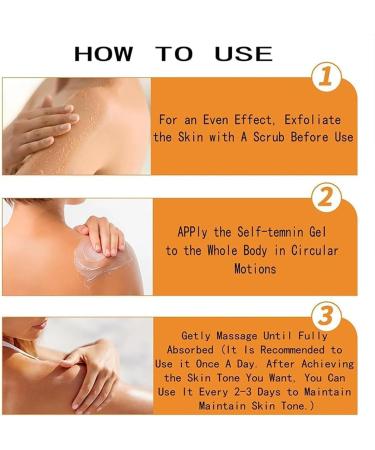 HOW TO USE

1

For an Even Effect, Exfoliate the Skin with A Scrub Before Use

2

APPly the Self-temnin Gel to the Whole Body in Circular Motions

3

Getly Massage Until Fully Absorbed (It Is Recommended to Use it Once A Day. After Achieving the Skin Tone You Want, You Can Use It Every 2-3 Days to Maintain Maintain Skin Tone.)