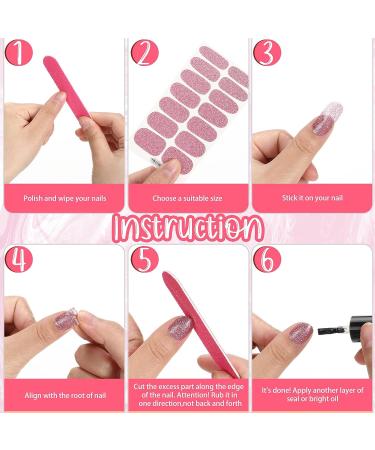 1

Polish and wipe your nails

2

Choose a suitable size

3

Stick it on your nail

Instruction

4

Align with the root of nail

5

Cut the excess part along the edge of the nail. Attention! Rub it in one direction,not back and forth

6

It's done! Apply another layer of seal or bright oil