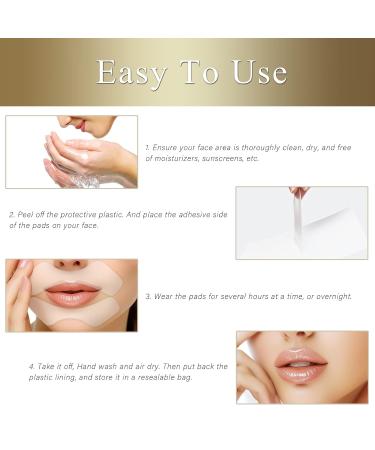 Easy To Use

1. Ensure your face area is thoroughly clean, dry, and free of moisturizers, sunscreens, etc.

2. Peel off the protective plastic. And place the adhesive side of the pads on your face.

3. Wear the pads for several hours at a time, or overnight.

4. Take it off, Hand wash and air dry. Then put back the plastic lining, and store it in a resealable bag.