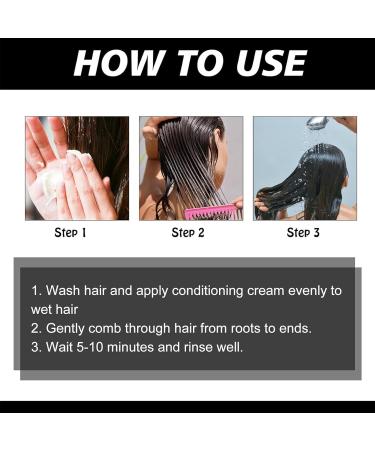 HOW TO USE

Step 1

Step 2

Step 3

1. Wash hair and apply conditioning cream evenly to wet hair
2. Gently comb through hair from roots to ends.
3. Wait 5-10 minutes and rinse well.