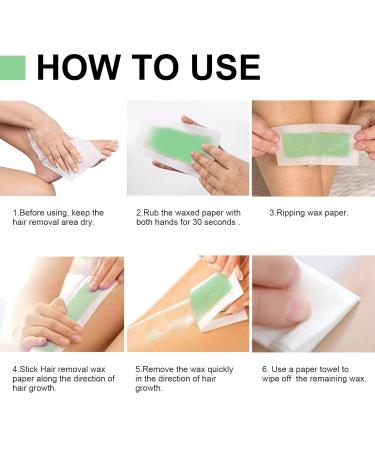 HOW TO USE

1.Before using, keep the hair removal area dry.

2.Rub the waxed paper with both hands for 30 seconds .

3.Ripping wax paper.

4.Stick Hair removal wax paper along the direction of hair growth.

5.Remove the wax quickly in the direction of hair growth.

6. Use a paper towel to wipe off the remaining wax.