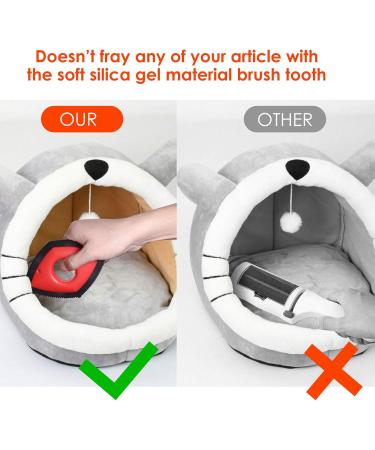 Doesn't fray any of your article with the soft silica gel material brush tooth

OUR

OTHER