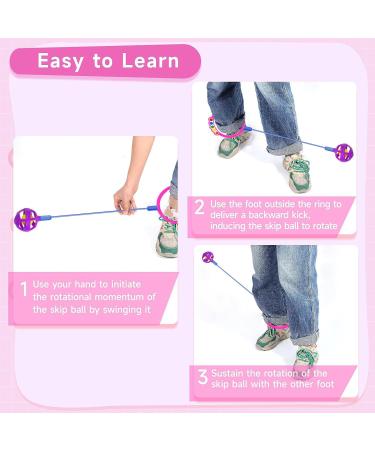 Easy to Learn

1 Use your hand to initiate the rotational momentum of the skip ball by swinging it

2 Use the foot outside the ring to deliver a backward kick, inducing the skip ball to rotate

3 Sustain the rotation of the skip ball with the other foot