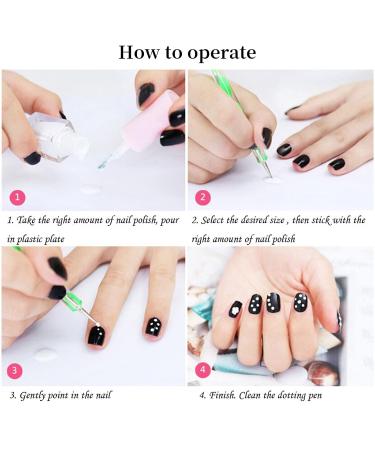 How to operate

1

1. Take the right amount of nail polish, pour in plastic plate

2

2. Select the desired size , then stick with the right amount of nail polish

3

3. Gently point in the nail

4

4. Finish. Clean the dotting pen