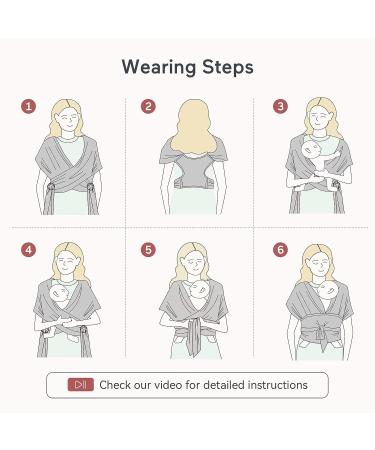 Wearing Steps

1

2

3

4

5

6

Check our video for detailed instructions