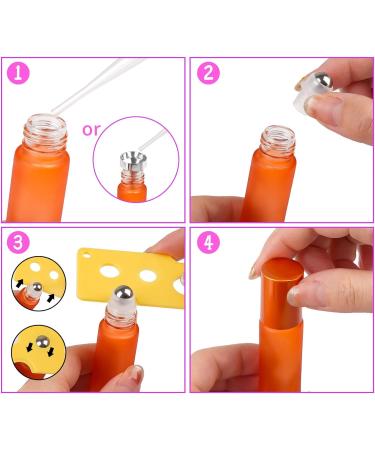 1

or

2

3

4