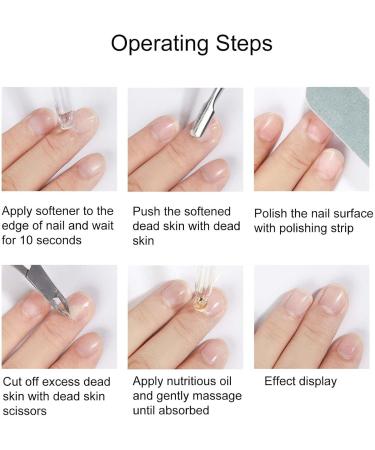 Operating Steps

Apply softener to the edge of nail and wait for 10 seconds

Push the softened dead skin with dead skin

Polish the nail surface with polishing strip

Cut off excess dead skin with dead skin scissors

Apply nutritious oil and gently massage until absorbed

Effect display