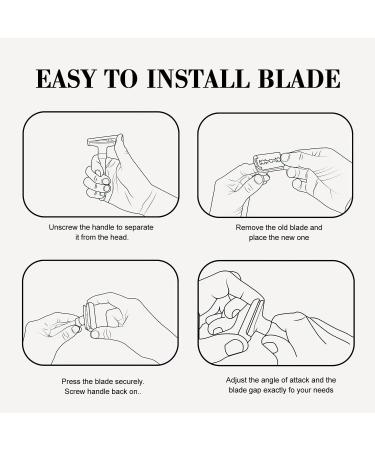 EASY TO INSTALL BLADE

Unscrew the handle to separate it from the head.

Remove the old blade and place the new one

Press the blade securely. Screw handle back on..

Adjust the angle of attack and the blade gap exactly fo your needs