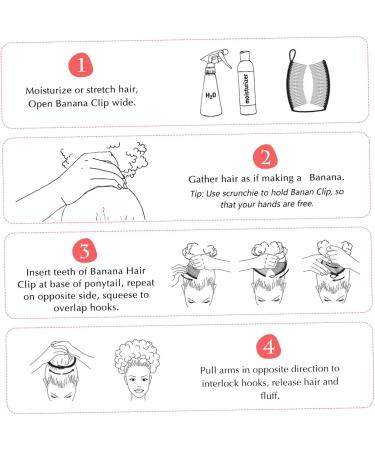 1

Moisturize or stretch hair, Open Banana Clip wide.

$H_2O$

moisturizer

2

Gather hair as if making a Banana.

Tip: Use scrunchie to hold Banan Clip, so that your hands are free.

3

Insert teeth of Banana Hair Clip at base of ponytail, repeat on opposite side, squeese to overlap hooks.

4

Pull arms in opposite direction to interlock hooks, release hair and fluff.