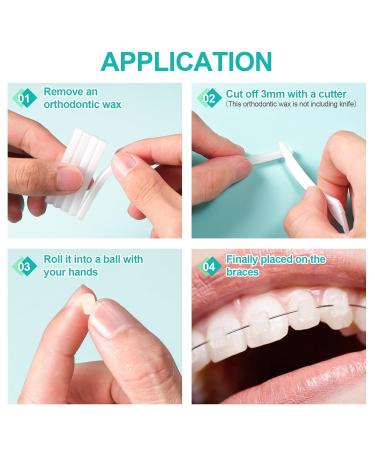 APPLICATION

01 Remove an orthodontic wax

02 Cut off 3mm with a cutter
(This orthodontic wax is not including knife)

03 Roll it into a ball with your hands

04 Finally placed on the braces