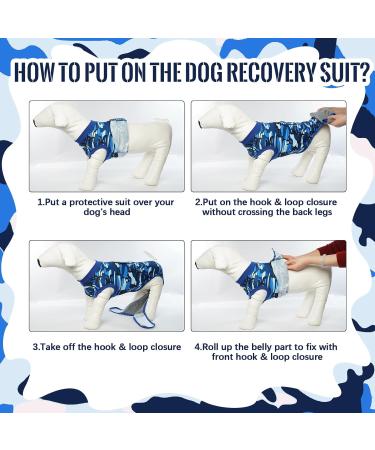 HOW TO PUT ON THE DOG RECOVERY SUIT?

1.Put a protective suit over your dog's head

2.Put on the hook & loop closure without crossing the back legs

3.Take off the hook & loop closure

4.Roll up the belly part to fix with front hook & loop closure