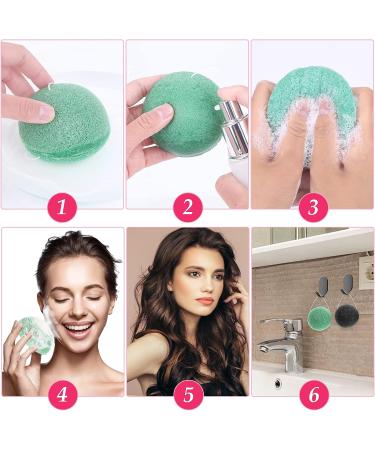 1
2
3
4
5
6