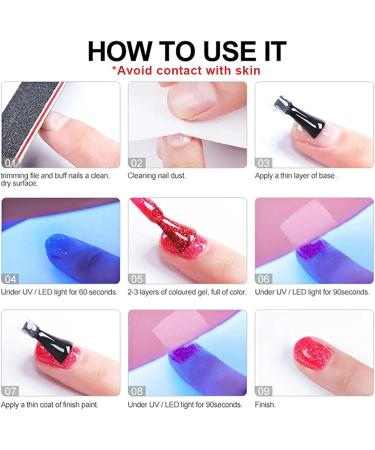 HOW TO USE IT
*Avoid contact with skin

01
trimming file and buff nails a clean, dry surface.

02
Cleaning nail dust.

03
Apply a thin layer of base .

04
Under UV / LED light for 60 seconds.

05
2-3 layers of coloured gel, full of color.

06
Under UV / LED light for 90seconds.

07
Apply a thin coat of finish paint.

08
Under UV / LED light for 90seconds.

09
Finish.