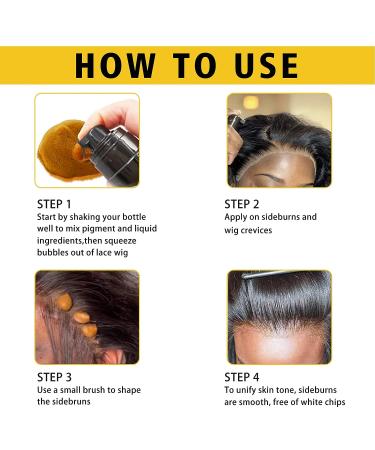 HOW TO USE

STEP 1
Start by shaking your bottle well to mix pigment and liquid ingredients,then squeeze bubbles out of lace wig

STEP 2
Apply on sideburns and wig crevices

STEP 3
Use a small brush to shape the sidebruns

STEP 4
To unify skin tone, sideburns are smooth, free of white chips