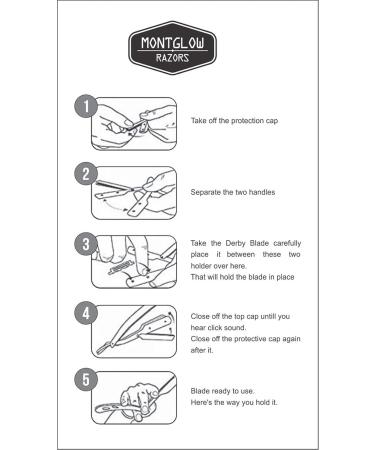 MONTGLOW
RAZORS

1
Take off the protection cap

2
Separate the two handles

3
Take the Derby Blade carefully place it between these two holder over here.
That will hold the blade in place

4
Close off the top cap untill you hear click sound.
Close off the protective cap again after it.

5
Blade ready to use.
Here's the way you hold it.