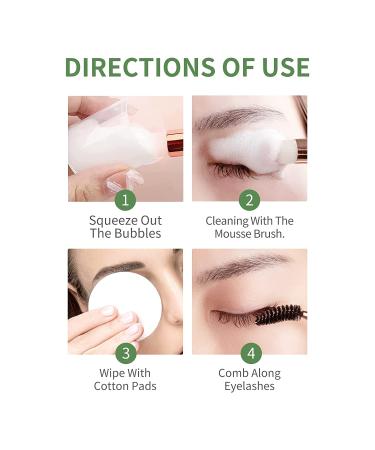 DIRECTIONS OF USE

1
Squeeze Out The Bubbles

2
Cleaning With The Mousse Brush.

3
Wipe With Cotton Pads

4
Comb Along Eyelashes