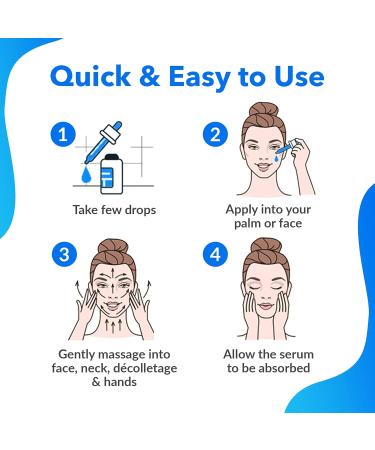 Quick & Easy to Use

1

Take few drops

2

Apply into your palm or face

3

Gently massage into face, neck, décolletage & hands

4

Allow the serum to be absorbed