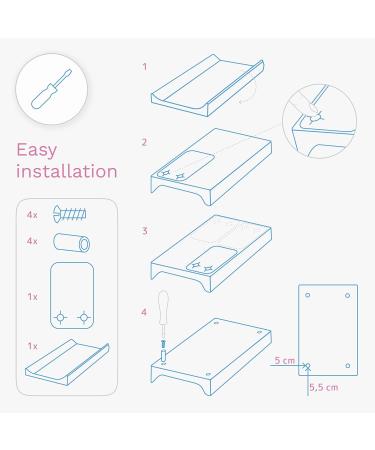 Easy installation

4x

4x

1x

1x

1

2

3

4

5 cm

5,5 cm