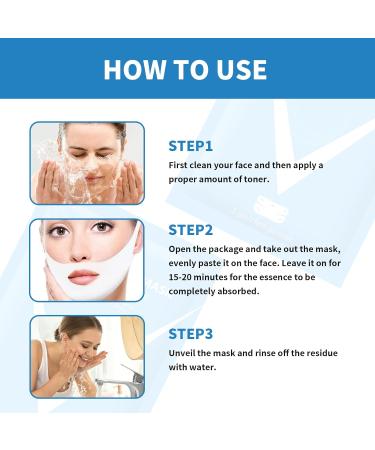 HOW TO USE

STEP1
First clean your face and then apply a proper amount of toner.

STEP2
Open the package and take out the mask, evenly paste it on the face. Leave it on for 15-20 minutes for the essence to be completely absorbed.

STEP3
Unveil the mask and rinse off the residue with water.