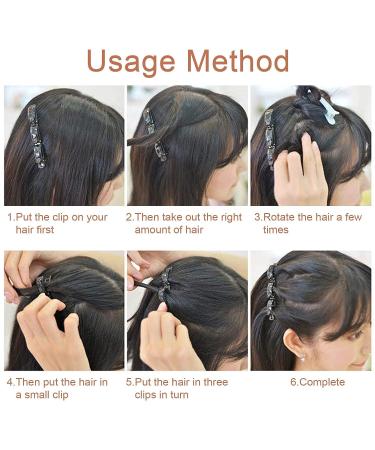 Usage Method

1.Put the clip on your hair first

2.Then take out the right amount of hair

3.Rotate the hair a few times

4.Then put the hair in a small clip

5.Put the hair in three clips in turn

6.Complete