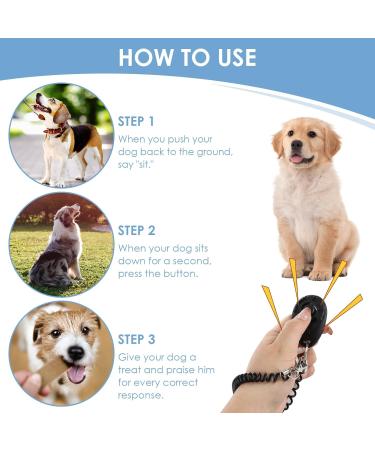 HOW TO USE

STEP 1
When you push your dog back to the ground, say "sit."

STEP 2
When your dog sits down for a second, press the button.

STEP 3
Give your dog a treat and praise him for every correct response.