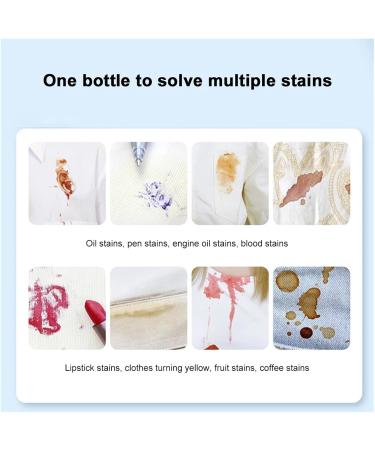 One bottle to solve multiple stains

Oil stains, pen stains, engine oil stains, blood stains

Lipstick stains, clothes turning yellow, fruit stains, coffee stains