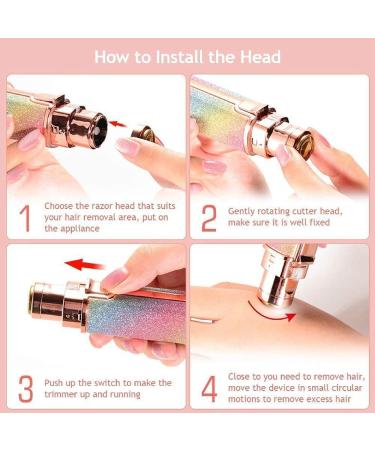 How to Install the Head

1 Choose the razor head that suits your hair removal area, put on the appliance

2 Gently rotating cutter head, make sure it is well fixed

3 Push up the switch to make the trimmer up and running

4 Close to you need to remove hair, move the device in small circular motions to remove excess hair