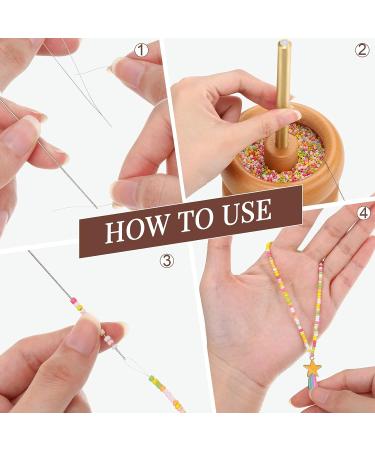 ①

②

HOW TO USE

③

④