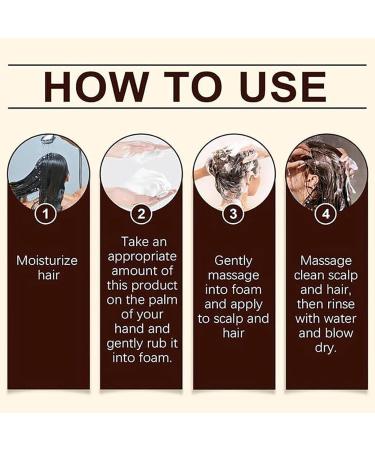 HOW TO USE

1

Moisturize hair

2

Take an appropriate amount of this product on the palm of your hand and gently rub it into foam.

3

Gently massage into foam and apply to scalp and hair

4

Massage clean scalp and hair, then rinse with water and blow dry.