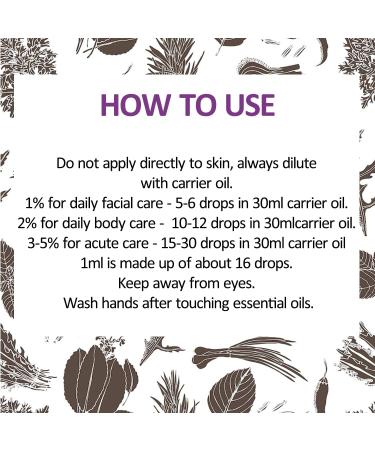 HOW TO USE

Do not apply directly to skin, always dilute with carrier oil.
1% for daily facial care - 5-6 drops in 30ml carrier oil.
2% for daily body care - 10-12 drops in 30mlcarrier oil.
3-5% for acute care - 15-30 drops in 30ml carrier oil
1ml is made up of about 16 drops.
Keep away from eyes.
Wash hands after touching essential oils.