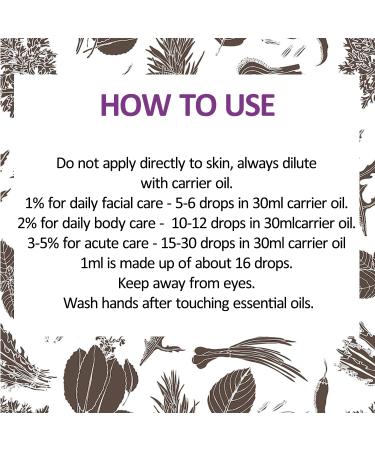 HOW TO USE

Do not apply directly to skin, always dilute with carrier oil.
1% for daily facial care - 5-6 drops in 30ml carrier oil.
2% for daily body care - 10-12 drops in 30mlcarrier oil.
3-5% for acute care - 15-30 drops in 30ml carrier oil
1ml is made up of about 16 drops.
Keep away from eyes.
Wash hands after touching essential oils.