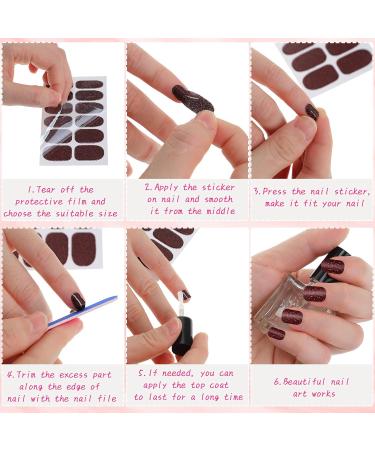 1.Tear off the protective film and choose the suitable size

2.Apply the sticker on nail and smooth it from the middle

3.Press the nail sticker, make it fit your nail

4.Trim the excess part along the edge of nail with the nail file

5.If needed, you can apply the top coat to last for a long time

6.Beautiful nail art works