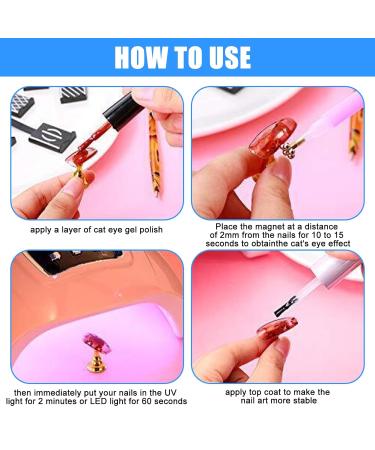 HOW TO USE

apply a layer of cat eye gel polish

Place the magnet at a distance of 2mm from the nails for 10 to 15 seconds to obtainthe cat's eye effect

then immediately put your nails in the UV light for 2 minutes or LED light for 60 seconds

apply top coat to make the nail art more stable