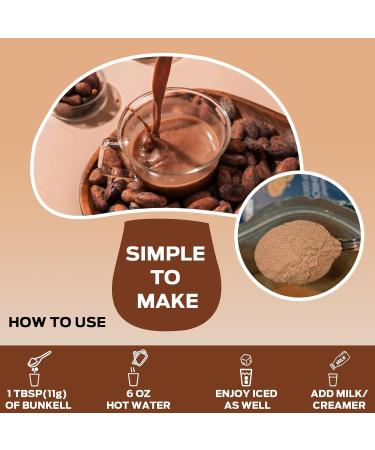 SIMPLE TO MAKE

HOW TO USE

1 TBSP(11g) OF BUNKELL

6 OZ HOT WATER

ENJOY ICED AS WELL

MILK

ADD MILK/ CREAMER