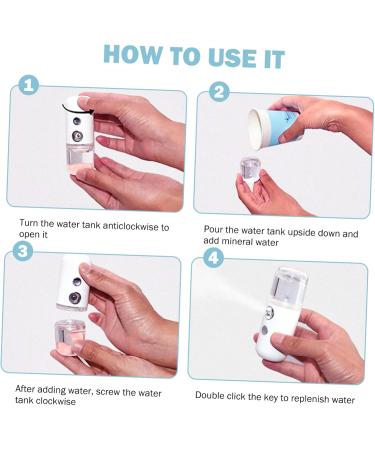 HOW TO USE IT

1

Turn the water tank anticlockwise to open it

2

Pour the water tank upside down and add mineral water

3

After adding water, screw the water tank clockwise

4

Double click the key to replenish water