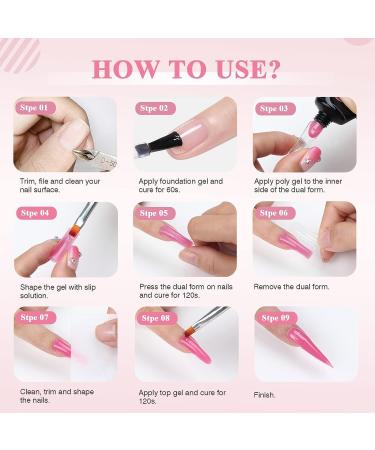 HOW TO USE?

Stpe 01

Trim, file and clean your nail surface.

Stpe 02

Apply foundation gel and cure for 60s.

Stpe 03

Apply poly gel to the inner side of the dual form.

Stpe 04

Shape the gel with slip solution.

Stpe 05

Press the dual form on nails and cure for 120s.

Stpe 06

Remove the dual form.

Stpe 07

Clean, trim and shape the nails.

Stpe 08

Apply top gel and cure for 120s.

Stpe 09

Finish.