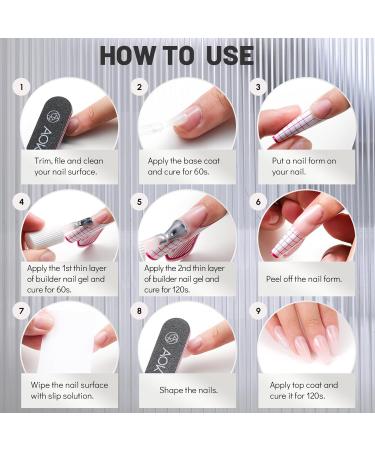 HOW TO USE

1

AOK

Trim, file and clean your nail surface.

2

Apply the base coat and cure for 60s.

3

Put a nail form on your nail.

4

Apply the 1st thin layer of builder nail gel and cure for 60s.

5

Apply the 2nd thin layer of builder nail gel and cure for 120s.

6

Peel off the nail form.

7

Wipe the nail surface with slip solution.

8

AOK

Shape the nails.

9

Apply top coat and cure it for 120s.