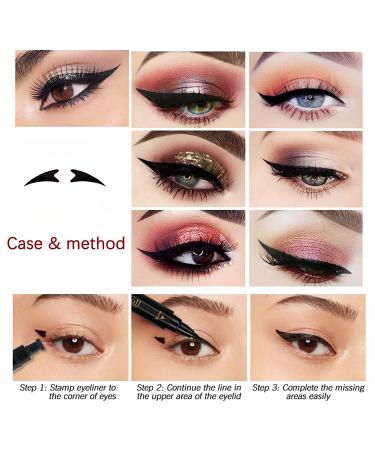 Case & method

Step 1: Stamp eyeliner to the corner of eyes

Step 2: Continue the line in the upper area of the eyelid

Step 3: Complete the missing areas easily