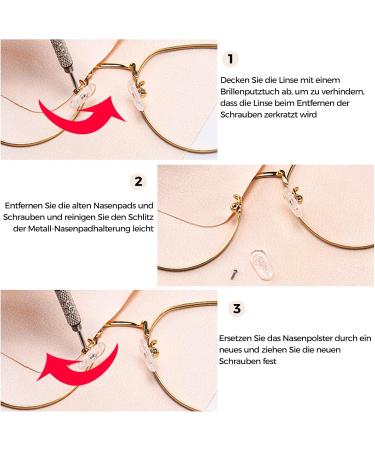 1

Decken Sie die Linse mit einem Brillenputztuch ab, um zu verhindern, dass die Linse beim Entfernen der Schrauben zerkratzt wird

2

Entfernen Sie die alten Nasenpads und Schrauben und reinigen Sie den Schlitz der Metall-Nasenpadhalterung leicht

3

Ersetzen Sie das Nasenpolster durch ein neues und ziehen Sie die neuen Schrauben fest