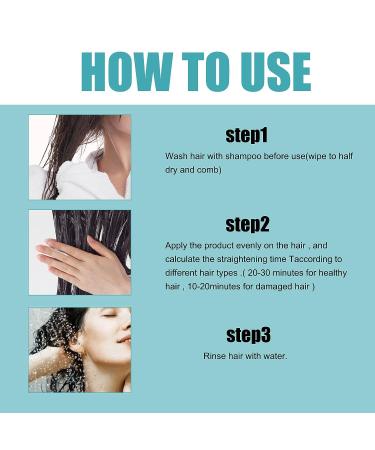 HOW TO USE

step1

Wash hair with shampoo before use(wipe to half dry and comb)

step2

Apply the product evenly on the hair , and calculate the straightening time Taccording to different hair types .( 20-30 minutes for healthy hair , 10-20minutes for damaged hair )

step3

Rinse hair with water.