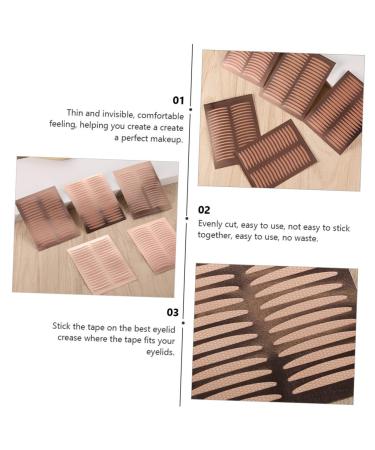 01

Thin and invisible, comfortable feeling, helping you create a create a perfect makeup.

02

Evenly cut, easy to use, not easy to stick together, easy to use, no waste.

03

Stick the tape on the best eyelid crease where the tape fits your eyelids.