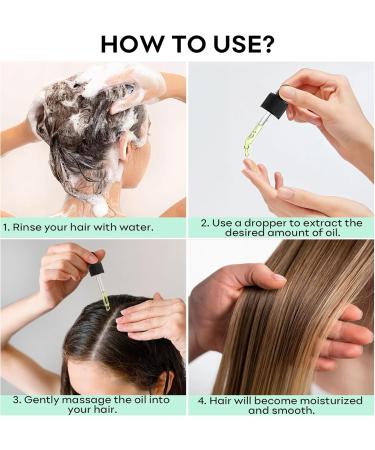 HOW TO USE?

1. Rinse your hair with water.

2. Use a dropper to extract the desired amount of oil.

3. Gently massage the oil into your hair.

4. Hair will become moisturized and smooth.