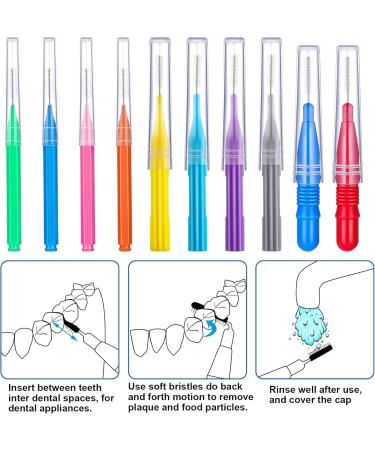 Insert between teeth inter dental spaces, for dental appliances.

Use soft bristles do back and forth motion to remove plaque and food particles.

Rinse well after use, and cover the cap