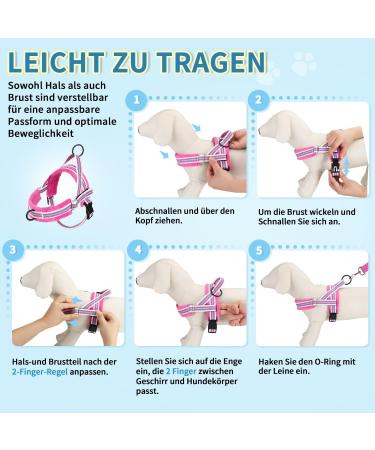 LEICHT ZU TRAGEN

Sowohl Hals als auch Brust sind verstellbar für eine anpassbare Passform und optimale Beweglichkeit

1

Abschnallen und über den Kopf ziehen.

2

Um die Brust wickeln und Schnallen Sie sich an.

3

Hals-und Brustteil nach der 2-Finger-Regel anpassen.

4

Stellen Sie sich auf die Enge ein, die 2 Finger zwischen Geschirr und Hundekörper passt.

5

Haken Sie den O-Ring mit der Leine ein.