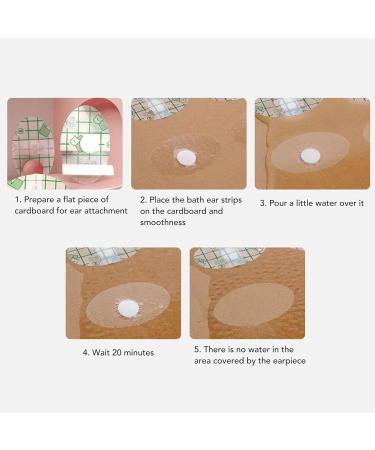 1. Prepare a flat piece of cardboard for ear attachment

2. Place the bath ear strips on the cardboard and smoothness

3. Pour a little water over it

4. Wait 20 minutes

5. There is no water in the area covered by the earpiece