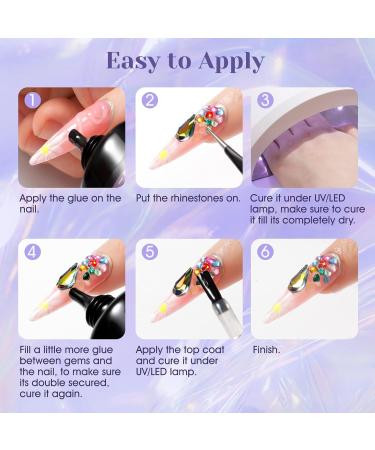 Easy to Apply

1

Apply the glue on the nail.

2

Put the rhinestones on.

3

Cure it under UV/LED lamp, make sure to cure it till its completely dry.

4

Fill a little more glue between gems and the nail, to make sure its double secured, cure it again.

5

Apply the top coat and cure it under UV/LED lamp.

6

Finish.