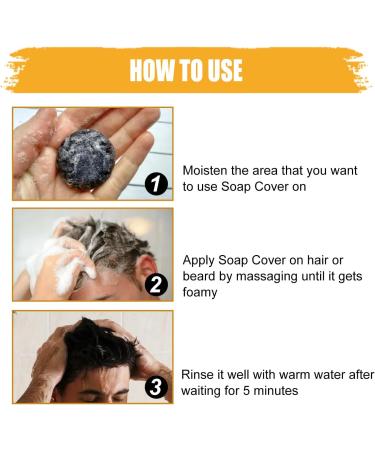 HOW TO USE

1

Moisten the area that you want to use Soap Cover on

2

Apply Soap Cover on hair or beard by massaging until it gets foamy

3

Rinse it well with warm water after waiting for 5 minutes