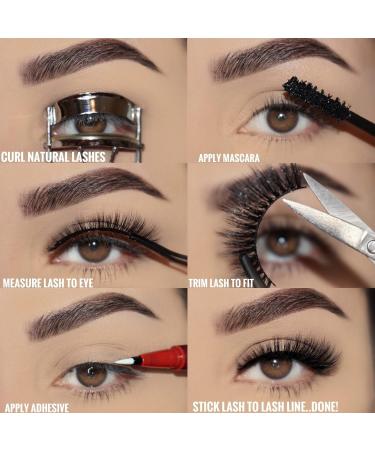 CURL NATURAL LASHES

APPLY MASCARA

MEASURE LASH TO EYE

TRIM LASH TO FIT

APPLY ADHESIVE

STICK LASH TO LASH LINE..DONE!